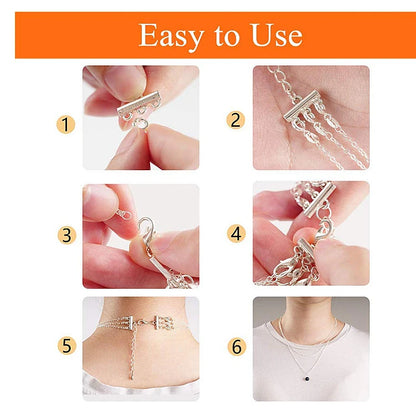 Easy to Use

1

2

3

4

5

6